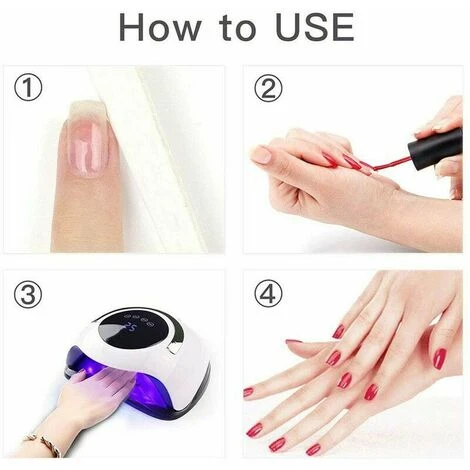 How to USE

①

②

③

25

④