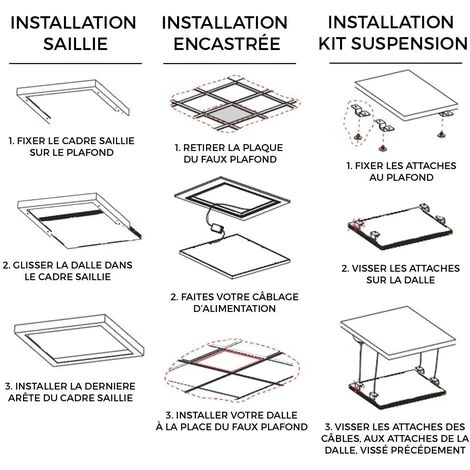 INSTALLATION SAILLIE

1. FIXER LE CADRE SAILLIE SUR LE PLAFOND

2. GLISSER LA DALLE DANS LE CADRE SAILLIE

3. INSTALLER LA DERNIERE ARÊTE DU CADRE SAILLIE

INSTALLATION ENCASTRÉE

1. RETIRER LA PLAQUE DU FAUX PLAFOND

2. FAITES VOTRE CÂBLAGE D'ALIMENTATION

3. INSTALLER VOTRE DALLE À LA PLACE DU FAUX PLAFOND

INSTALLATION KIT SUSPENSION

1. FIXER LES ATTACHES AU PLAFOND

2. VISSER LES ATTACHES SUR LA DALLE

3. VISSER LES ATTACHES DES CÂBLES, AUX ATTACHES DE LA DALLE, VISSÉ PRÉCÉDEMENT